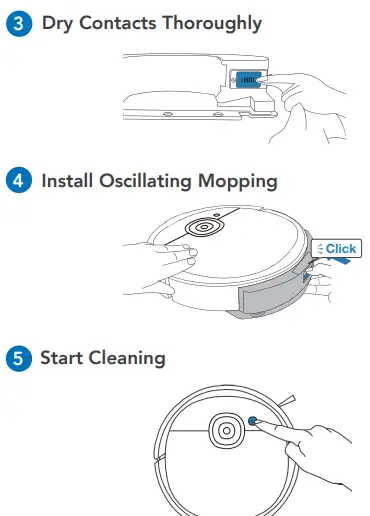 3 Dry Contacts Thoroughly

4 Install Oscillating Mopping

Click

5 Start Cleaning