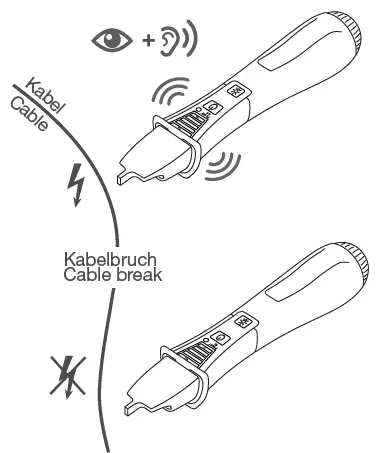 +

Kabel
Cable

Kabelbruch
Cable break