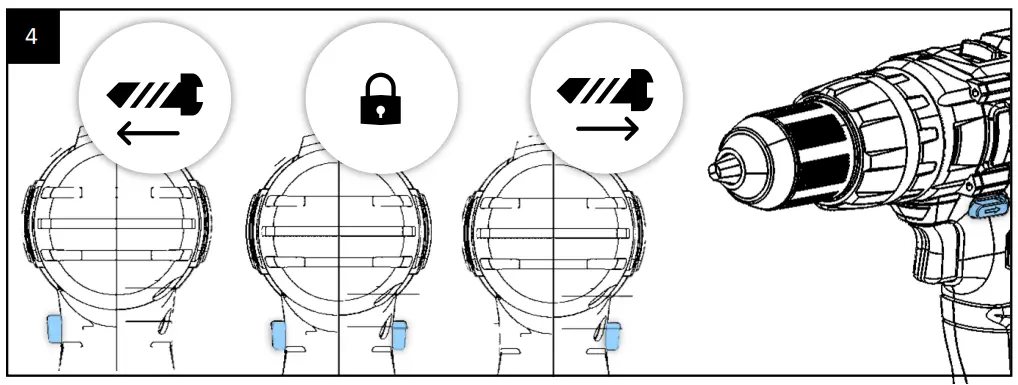 4