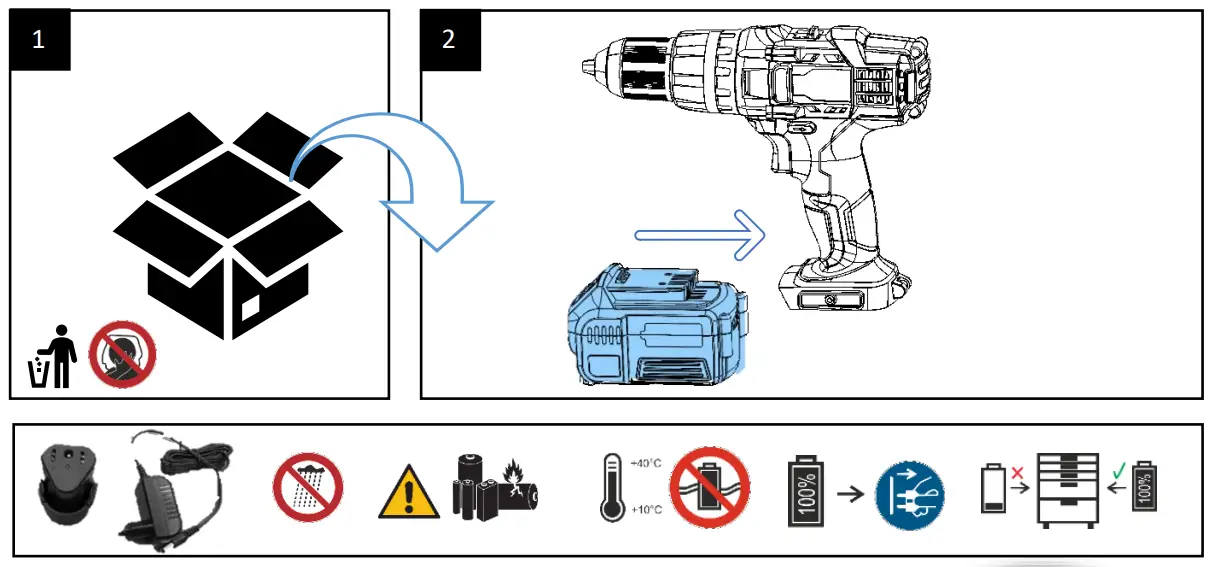 1

2

+40°C

+10°C

100%

100%