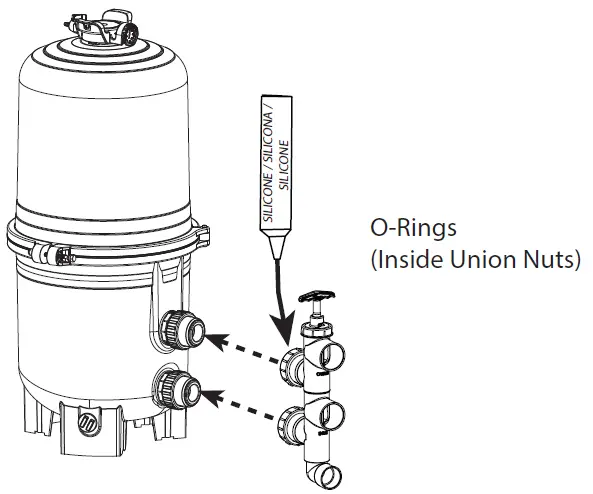 SILICONE / SILICONA / SILICONE

O-Rings
(Inside Union Nuts)