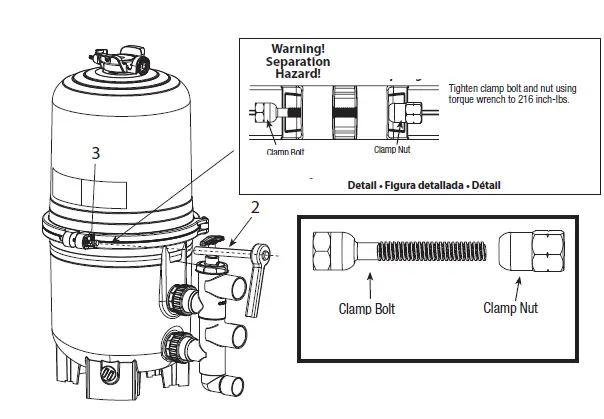 Warning! Separation Hazard!

Tighten clamp bolt and nut using torque wrench to 216 inch-lbs.

Clamp Bolt

Clamp Nut

Detail • Figura detallada • Détail

3

2

Clamp Bolt

Clamp Nut