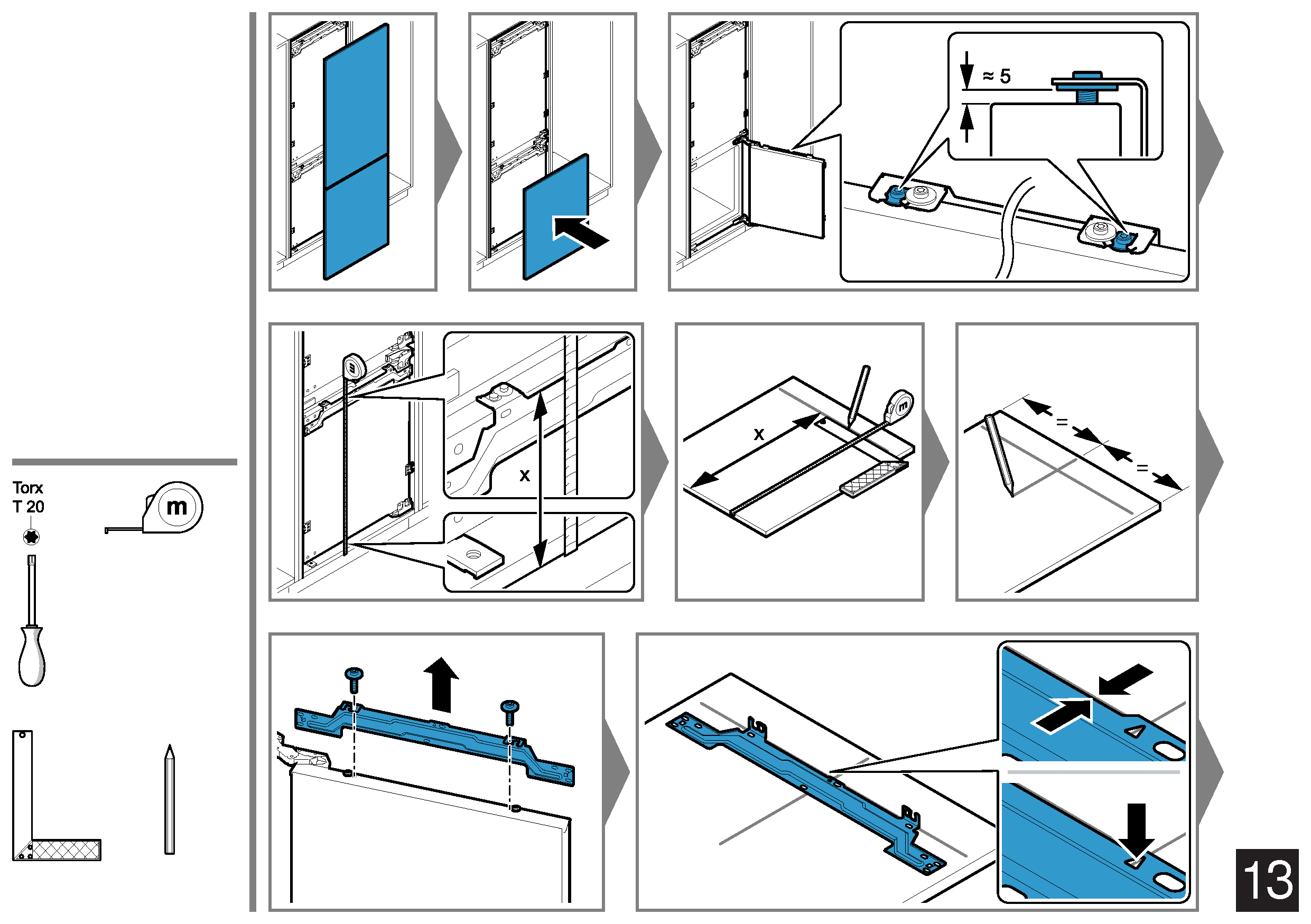 Torx
T 20

m

≈ 5

x

x

m

=

=

13