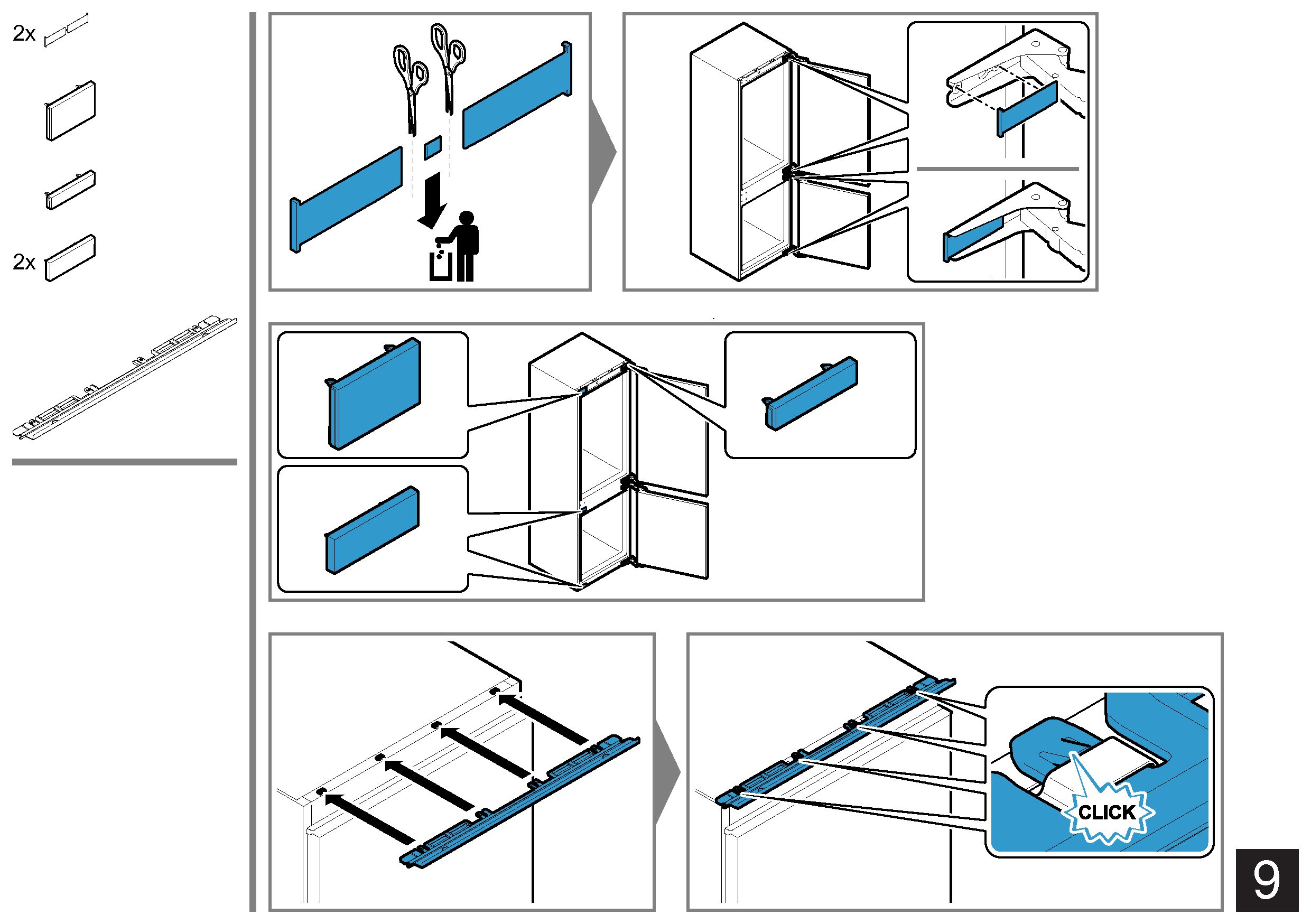 2x

2x

CLICK

9