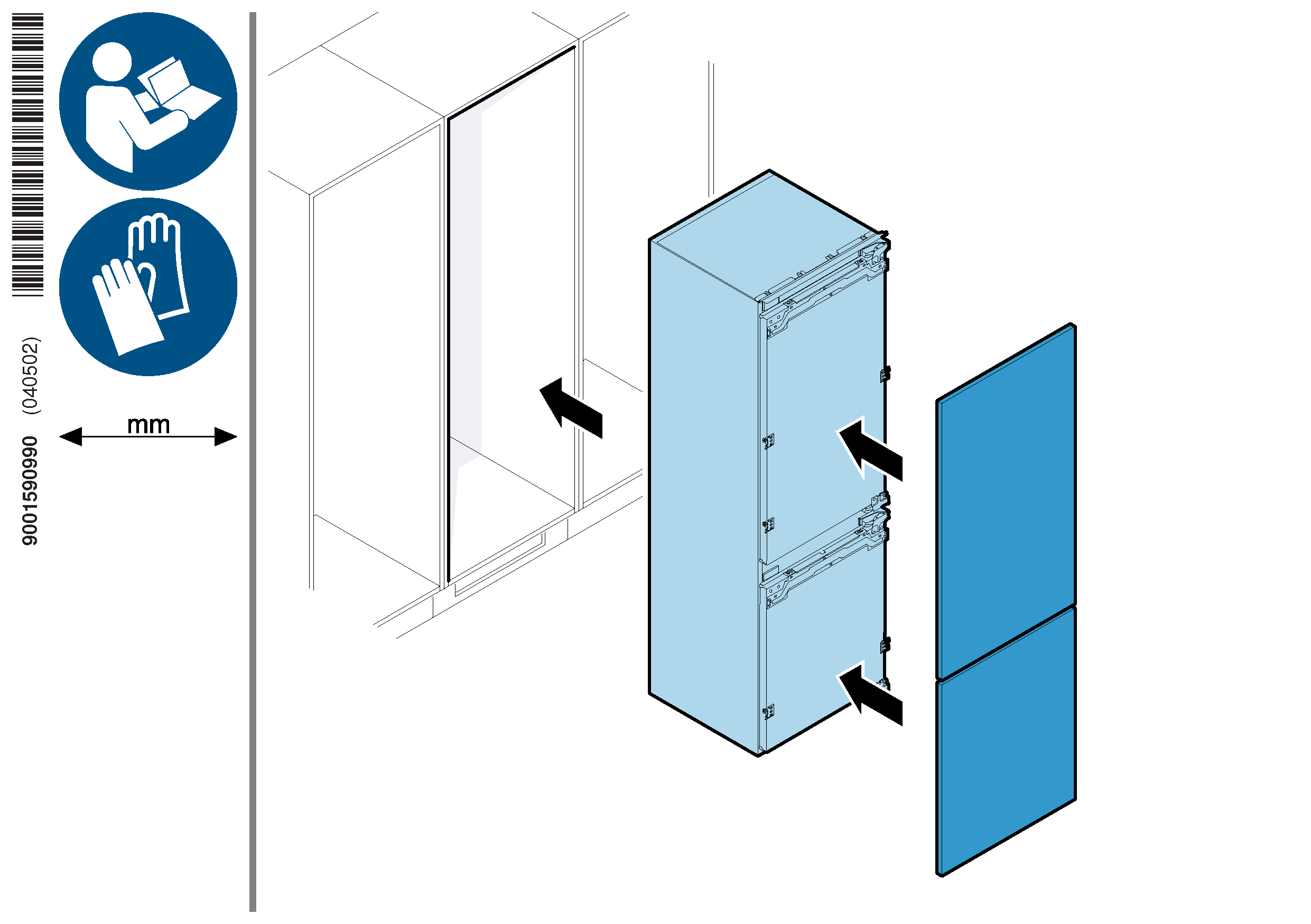 9001590990 (040502)

mm