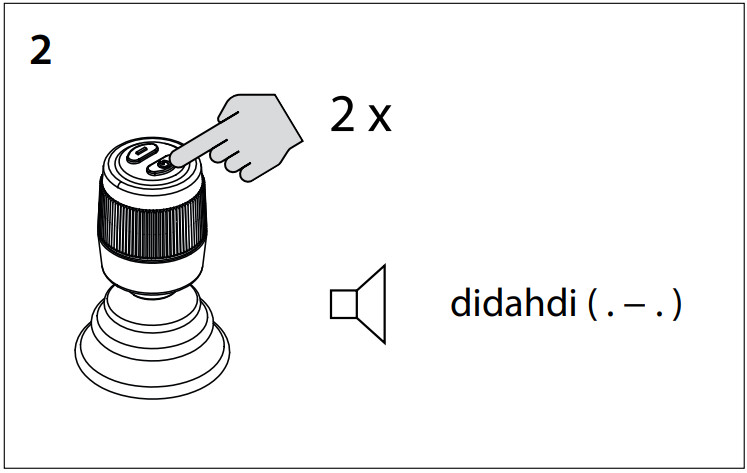 2

2 x

didahdi ( . – . )