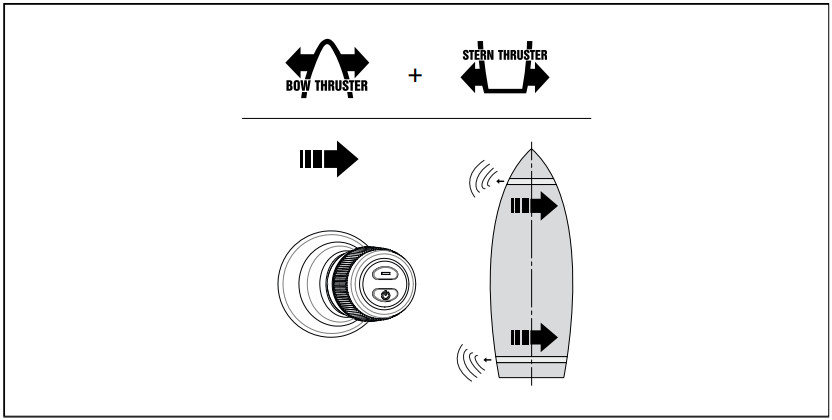 BOW THRUSTER

+

STERN THRUSTER