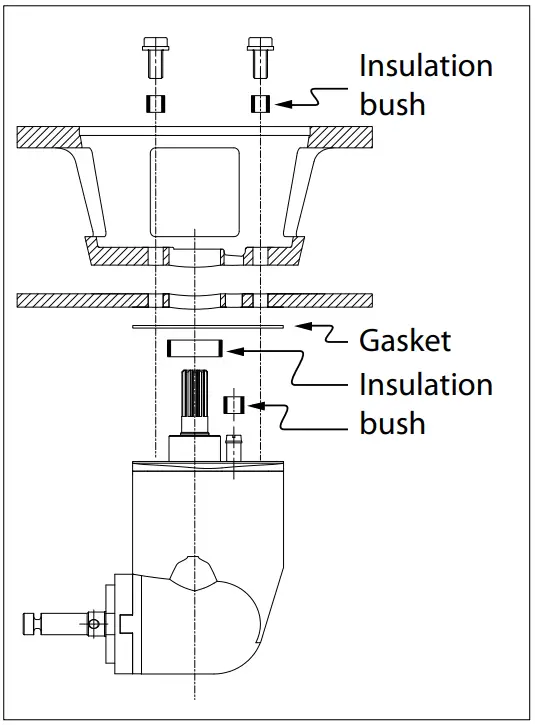 Insulation bush

Gasket

Insulation bush