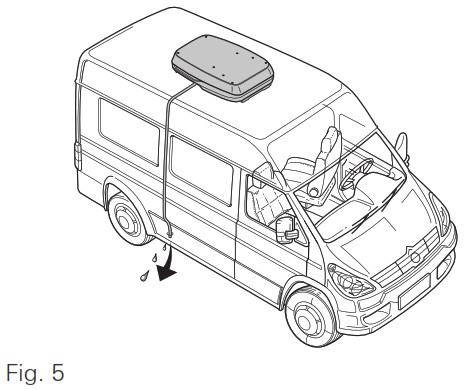 Fig. 5