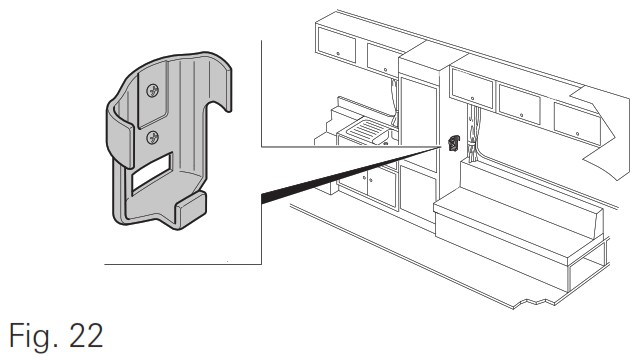 Fig. 22