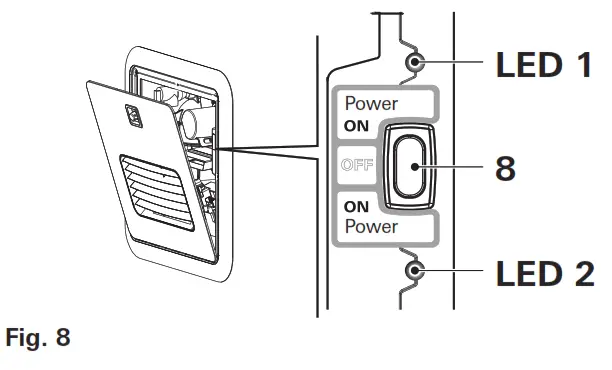 LED 1

Power
ON

OFF

8

ON
Power

LED 2

Fig. 8