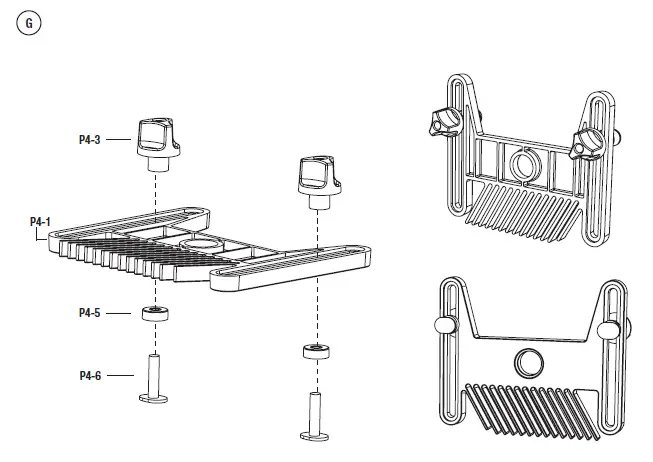 G

P4-3

P4-1

P4-5

P4-6