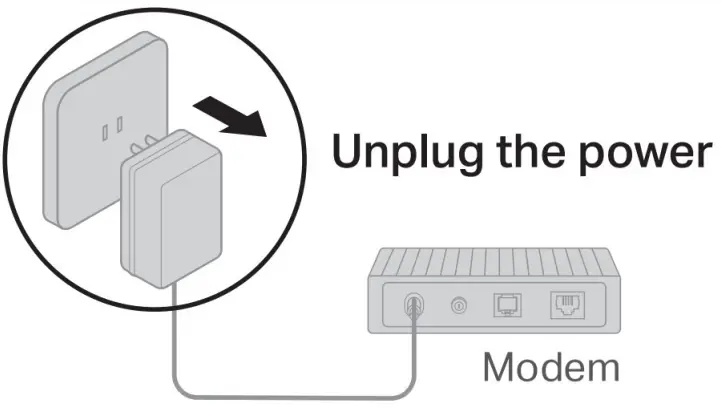 Unplug the power

Modem