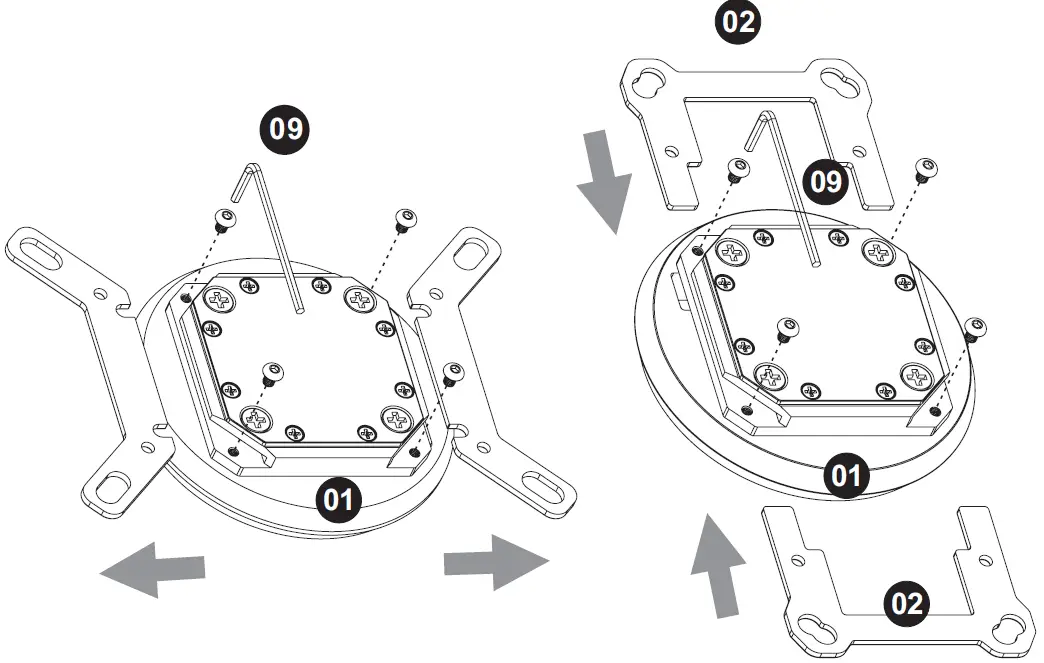 09

01

02

09

01

02