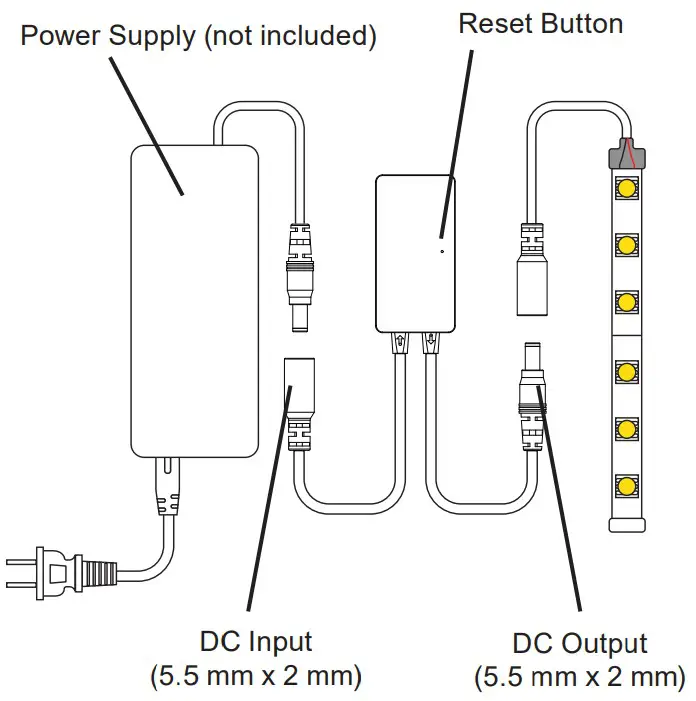 Power Supply (not included)

Reset Button

DC Input
(5.5 mm x 2 mm)

DC Output
(5.5 mm x 2 mm)