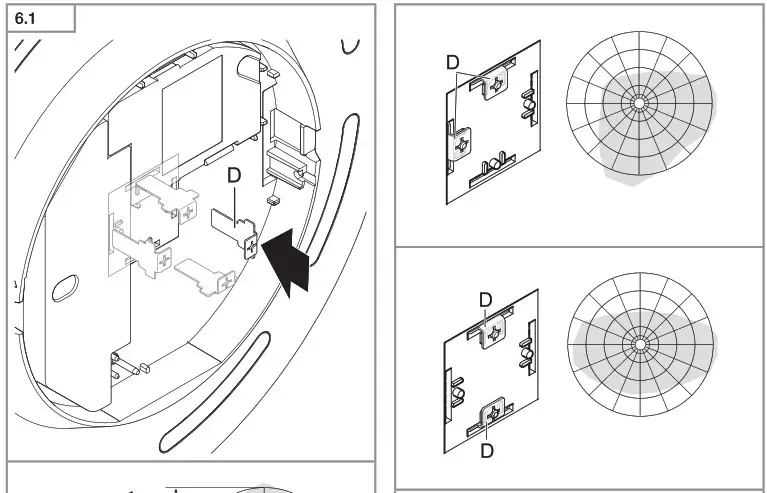 6.1

D

D

D

D