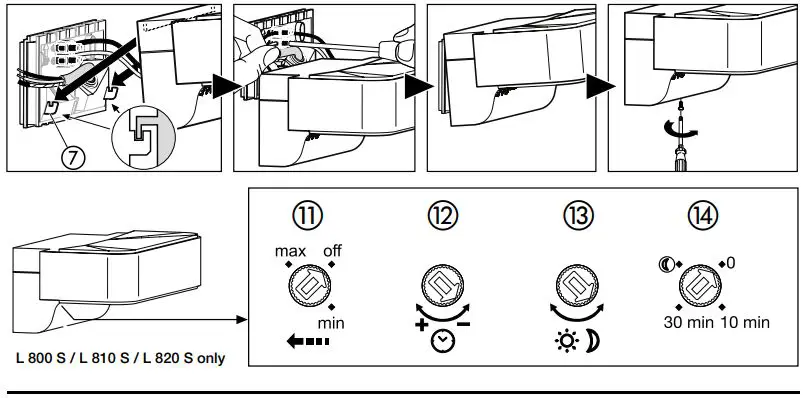 ⑦

L 800 S / L 810 S / L 820 S only

⑪

max off

min

⑫

+ −

⑬

⑭

0

30 min 10 min