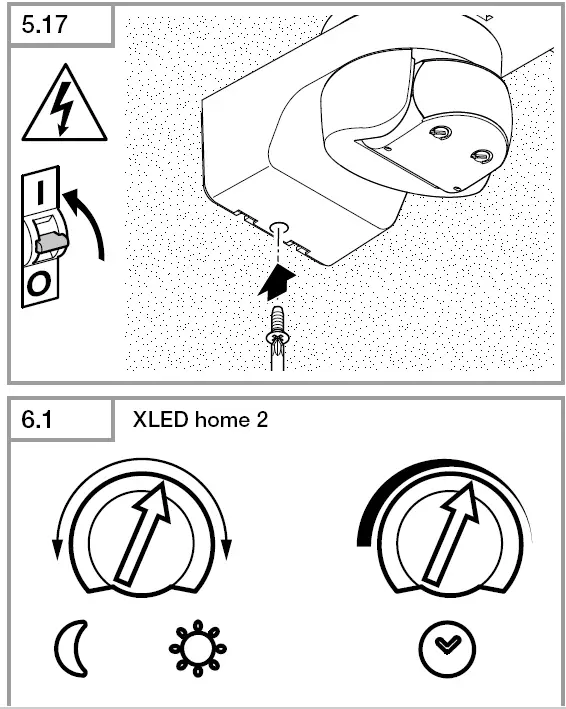 5.17

I

O

6.1

XLED home 2