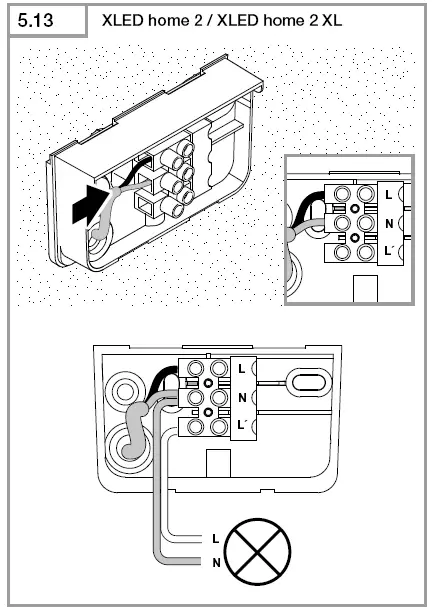 5.13

XLED home 2 / XLED home 2 XL

L
N
L´

L
N
L´

L
N