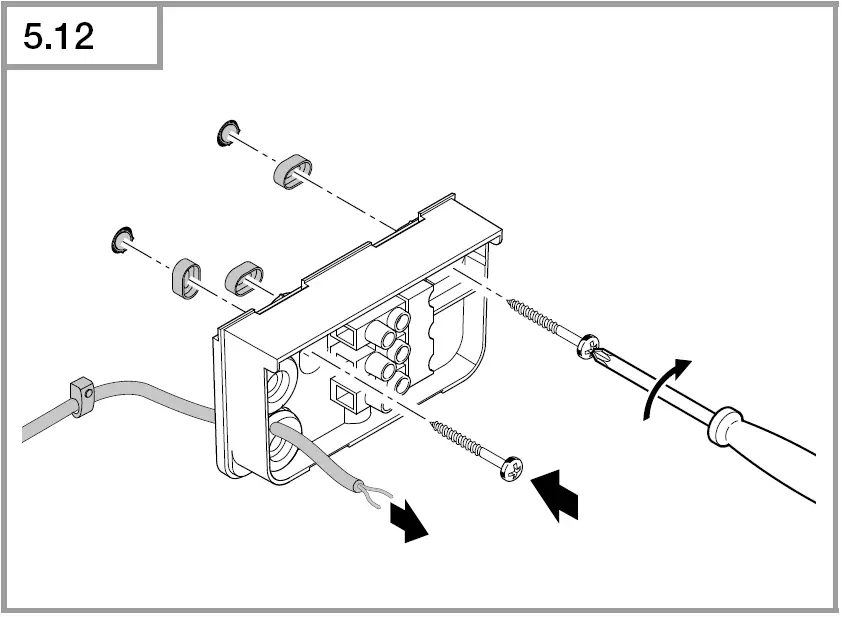 5.12