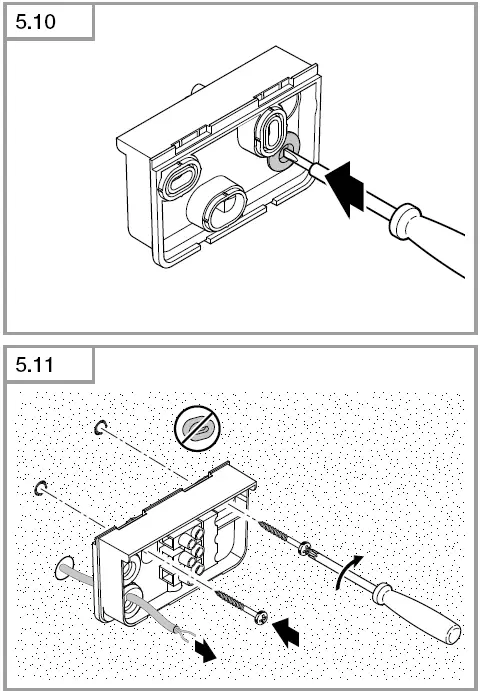 5.10

5.11