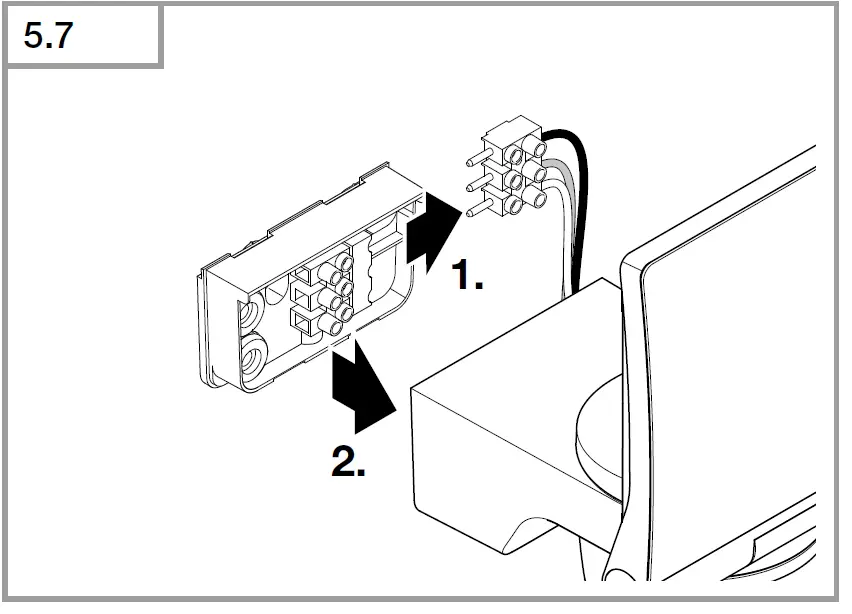 5.7

1.

2.