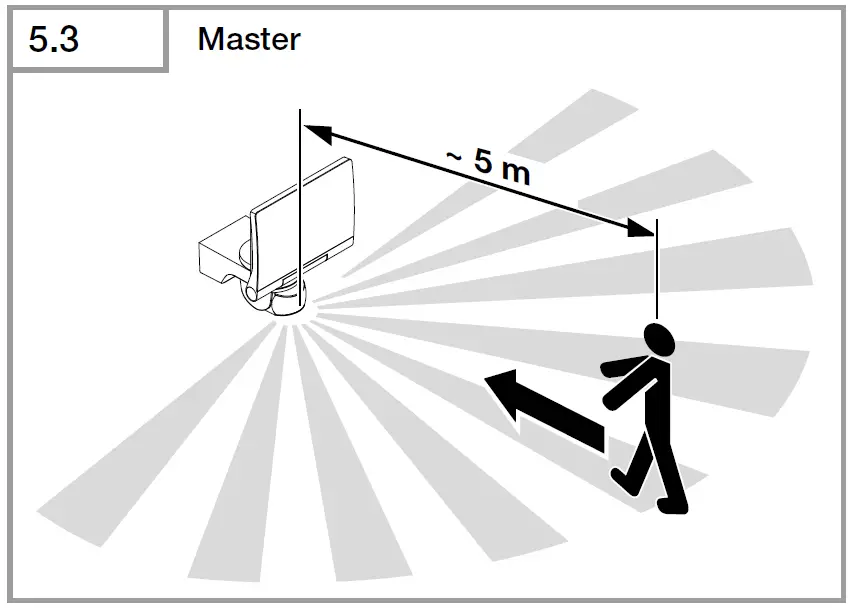 5.3

Master

~ 5 m