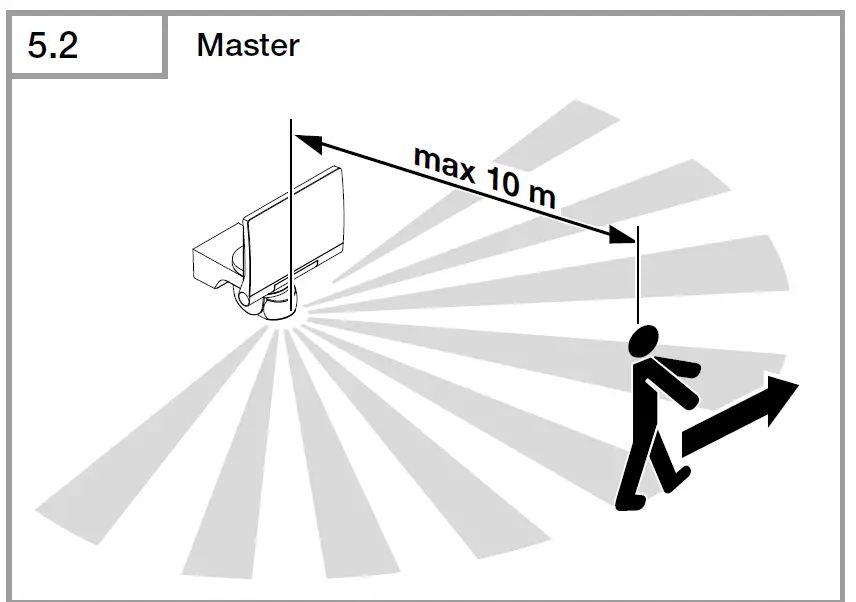 5.2

Master

max 10 m