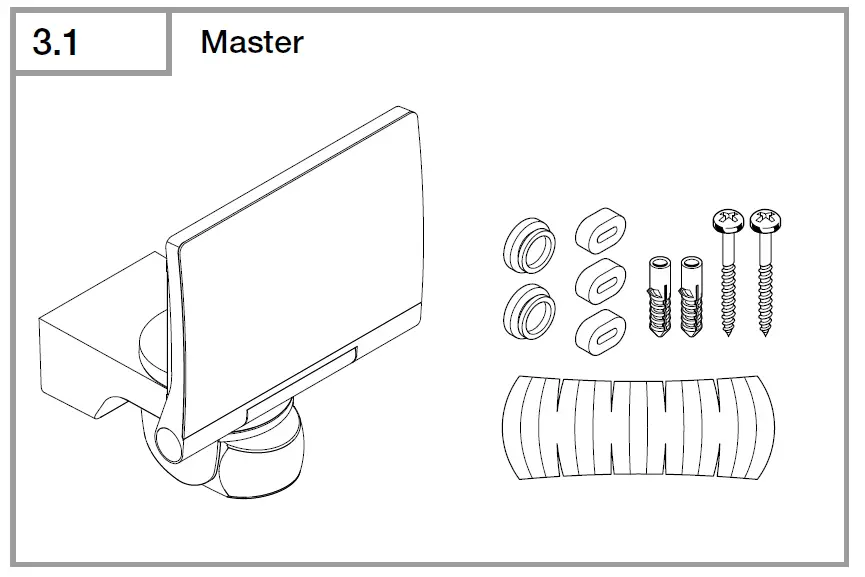 3.1

Master