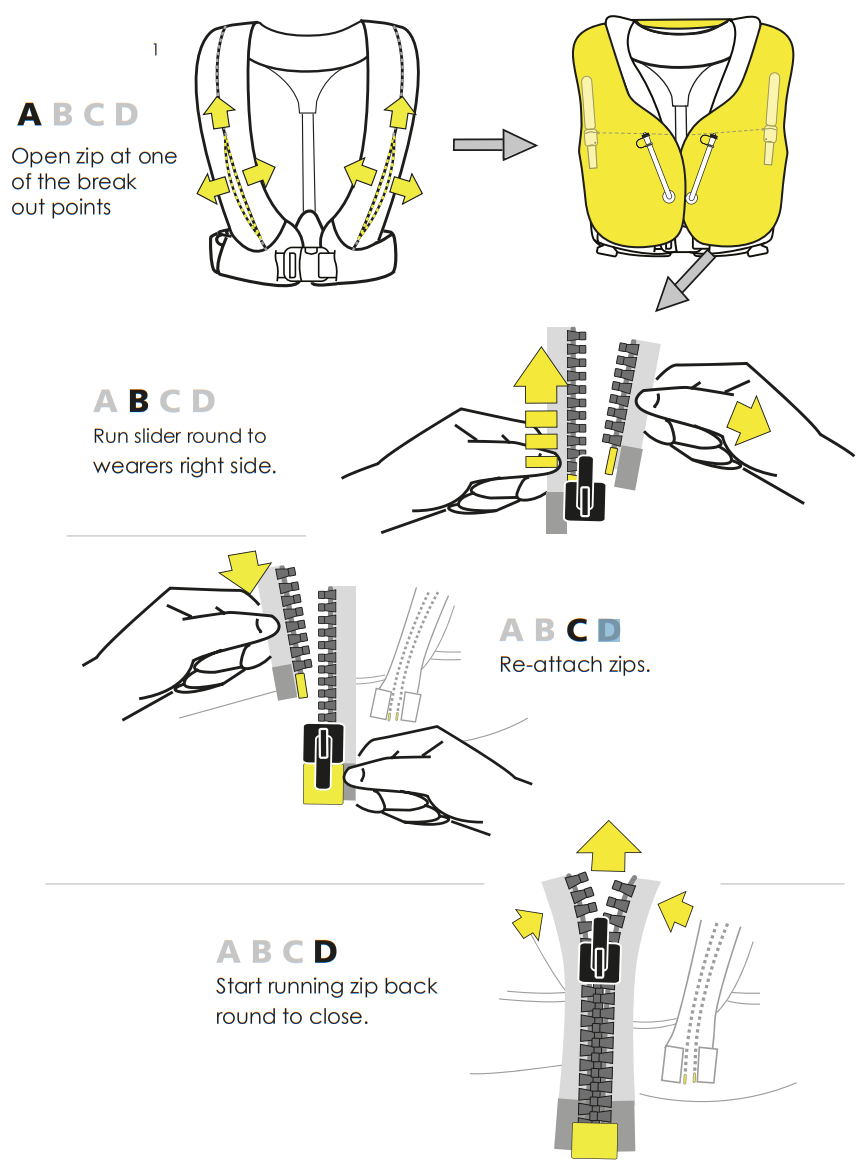 1

A B C D
Open zip at one of the break out points

A B C D
Run slider round to wearers right side.

A B C D
Re-attach zips.

A B C D
Start running zip back round to close.