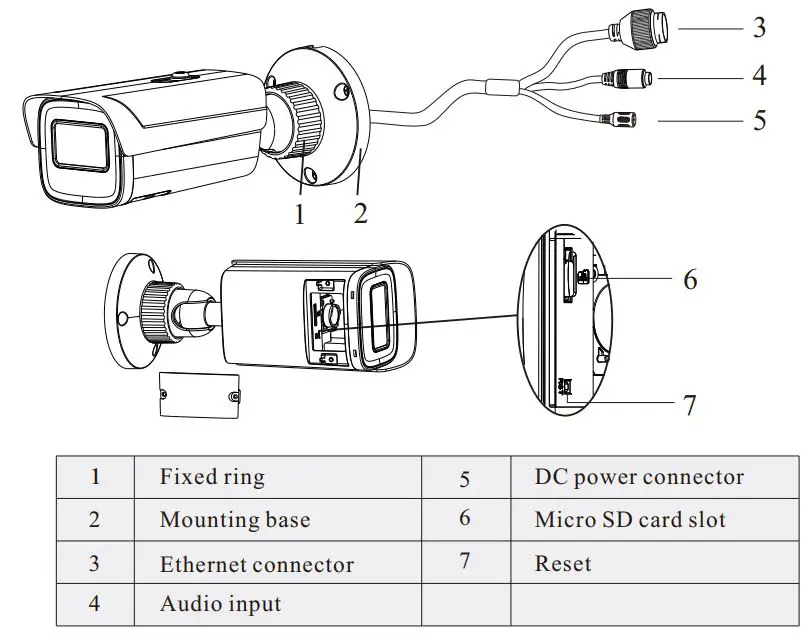 3

4

5

1

2

6

7

| 1 | Fixed ring | 5 | DC power connector |
|---|---|---|---|
| 2 | Mounting base | 6 | Micro SD card slot |
| 3 | Ethernet connector | 7 | Reset |
| 4 | Audio input | | |