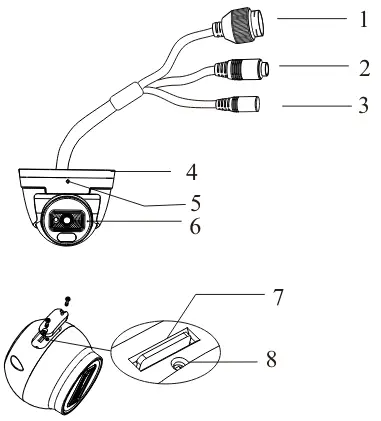 1
2
3
4
5
6
7
8