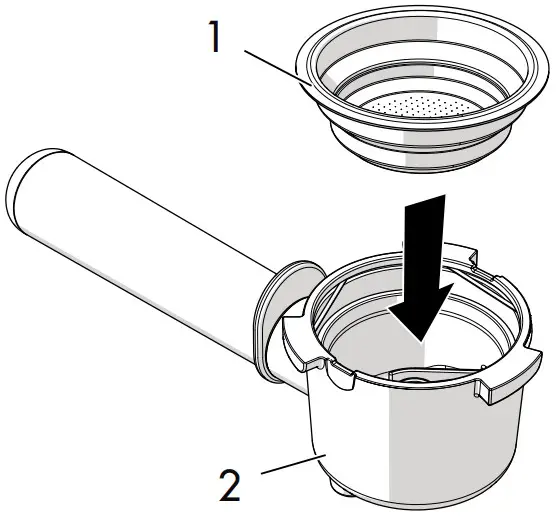 1

2