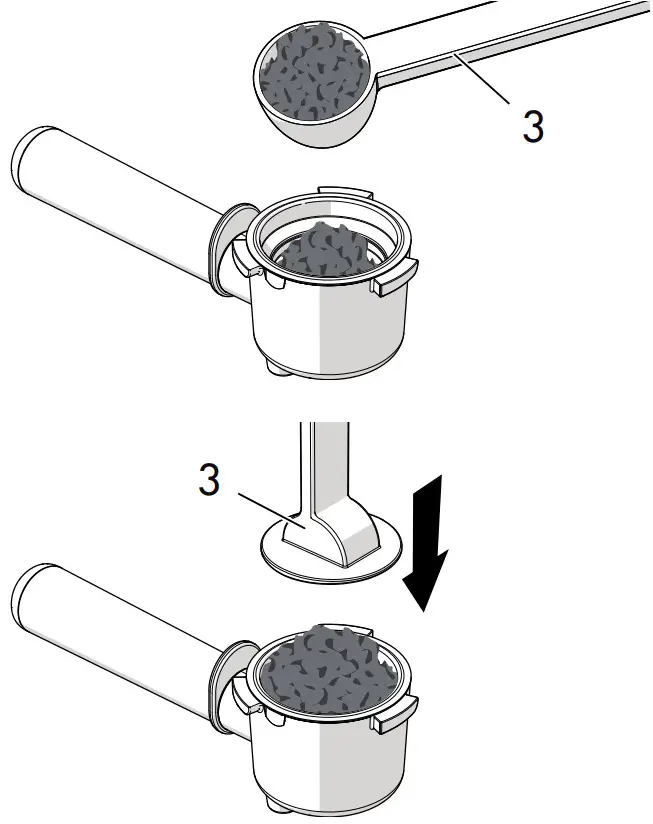 3

3