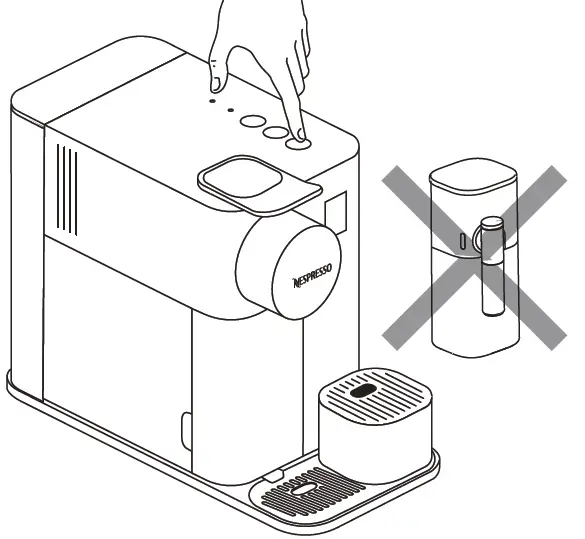 NESPRESSO