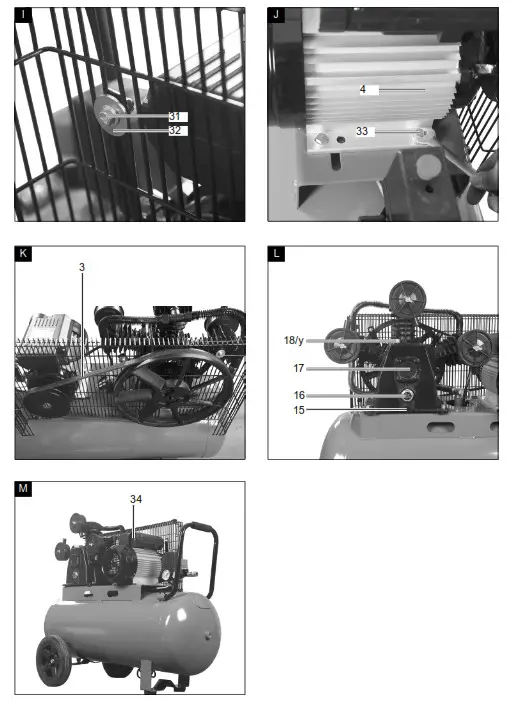 I
31
32

J
4
33

K
3

L
18/y
17
16
15

M
34