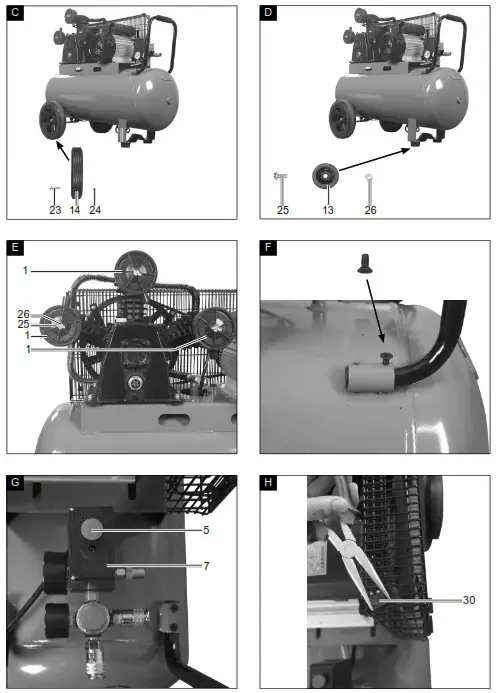 C

23 14 24

D

25 13 26

E

1
26
25
1
1

F

G

5
7

H

30