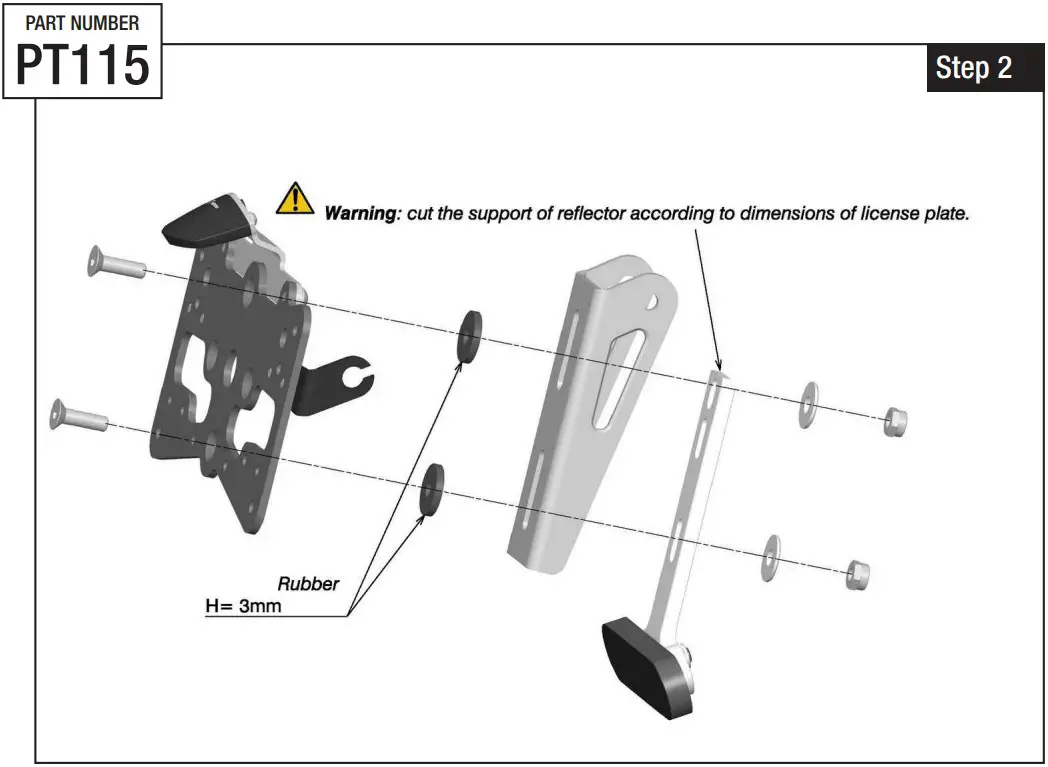 PART NUMBER
PT115

Step 2

Warning: cut the support of reflector according to dimensions of license plate.

Rubber
H= 3mm