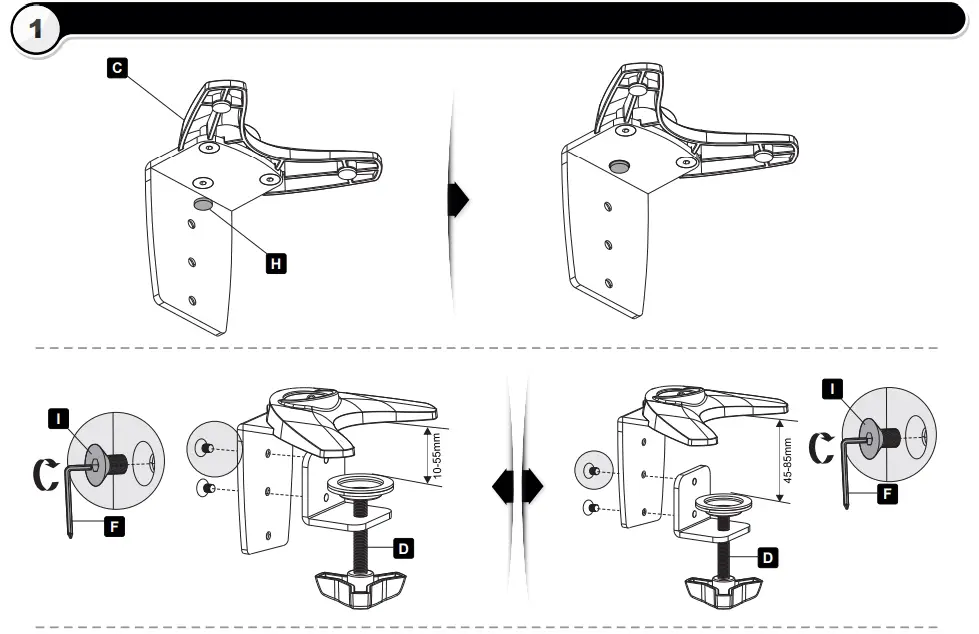 1

C

H

I

F

10-55mm

D

45-85mm

I

F

D