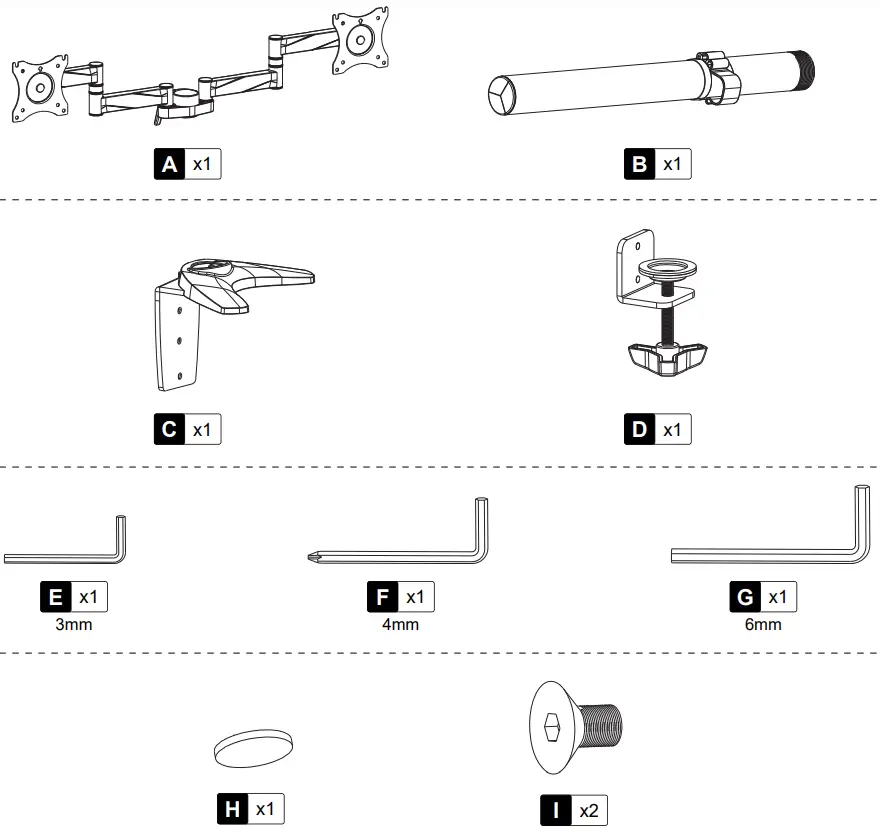 A x1

B x1

C x1

D x1

E x1
3mm

F x1
4mm

G x1
6mm

H x1

I x2