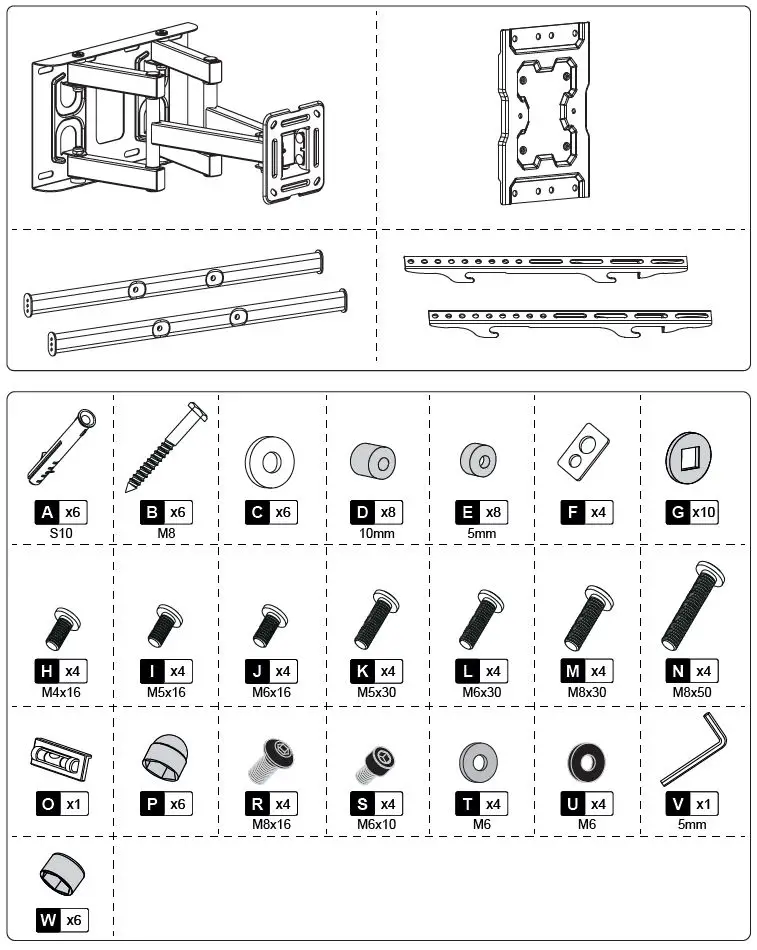 A x6
S10

B x6
M8

C x6

D x8
10mm

E x8
5mm

F x4

G x10

H x4
M4x16

I x4
M5x16

J x4
M6x16

K x4
M5x30

L x4
M6x30

M x4
M8x30

N x4
M8x50

O x1

P x6

R x4
M8x16

S x4
M6x10

T x4
M6

U x4
M6

V x1
5mm

W x6