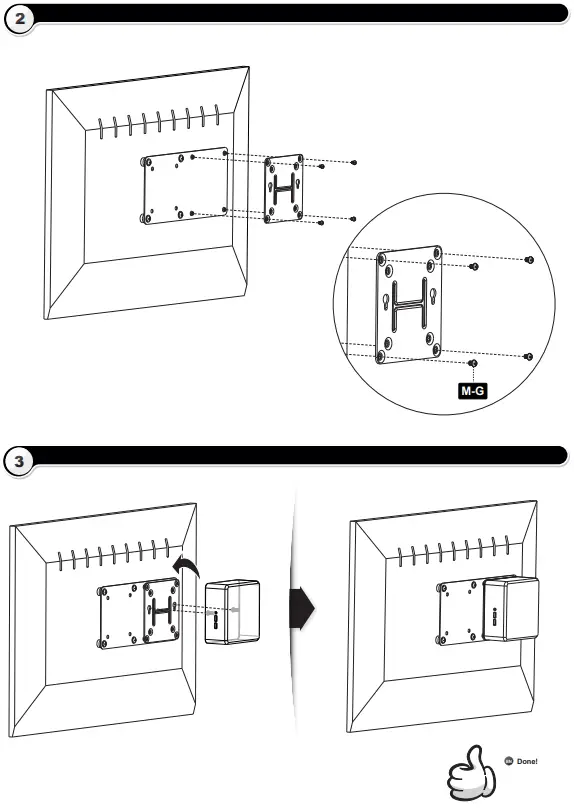 2

M-G

3

Done!