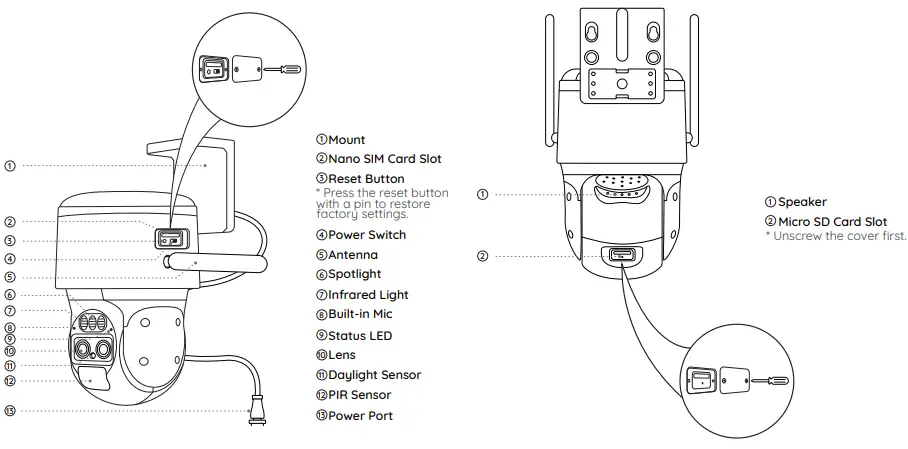 ①
②
③
④
⑤
⑥
⑦
⑧
⑨
⑩
⑪
⑫
⑬

①Mount
②Nano SIM Card Slot
③Reset Button
* Press the reset button with a pin to restore factory settings.
④Power Switch
⑤Antenna
⑥Spotlight
⑦Infrared Light
⑧Built-in Mic
⑨Status LED
⑩Lens
⑪Daylight Sensor
⑫PIR Sensor
⑬Power Port

①
②

①Speaker
②Micro SD Card Slot
* Unscrew the cover first.