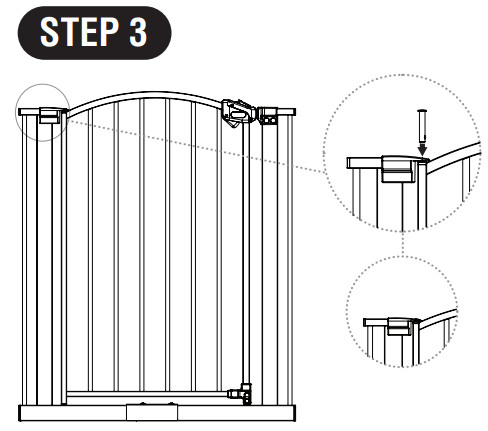 STEP 3