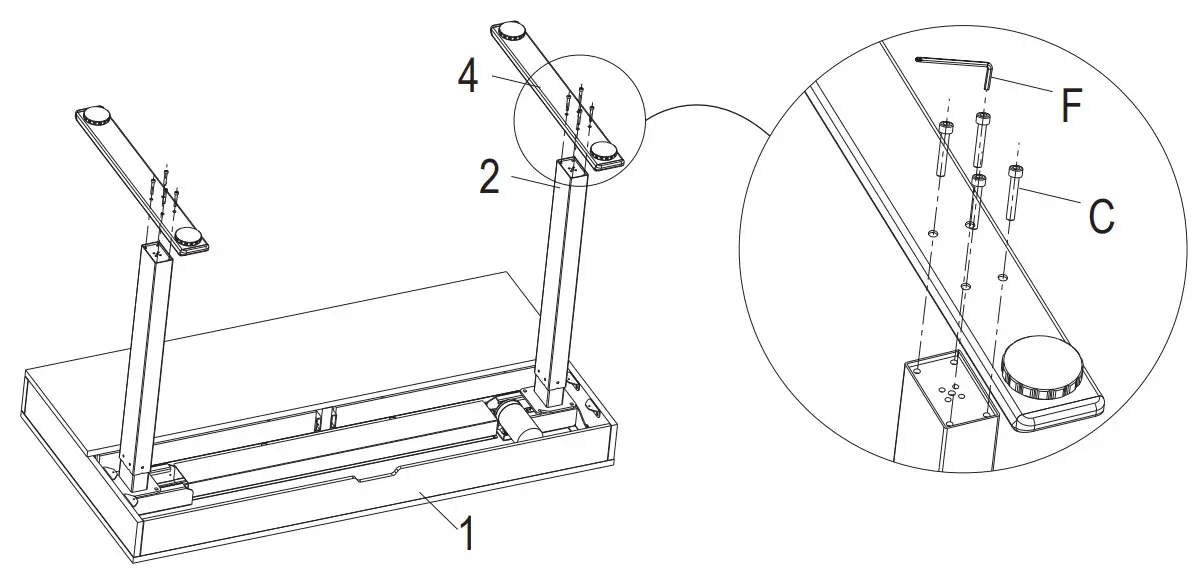 4
2
1
F
C