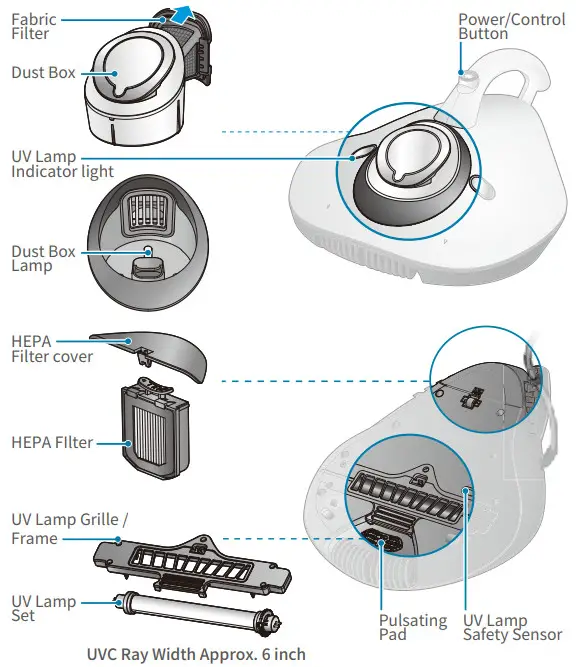 Fabric Filter

Dust Box

Power/Control Button

UV Lamp Indicator light

Dust Box Lamp

HEPA Filter cover

HEPA FIlter

UV Lamp Grille / Frame

UV Lamp Set

Pulsating Pad

UV Lamp Safety Sensor

UVC Ray Width Approx. 6 inch