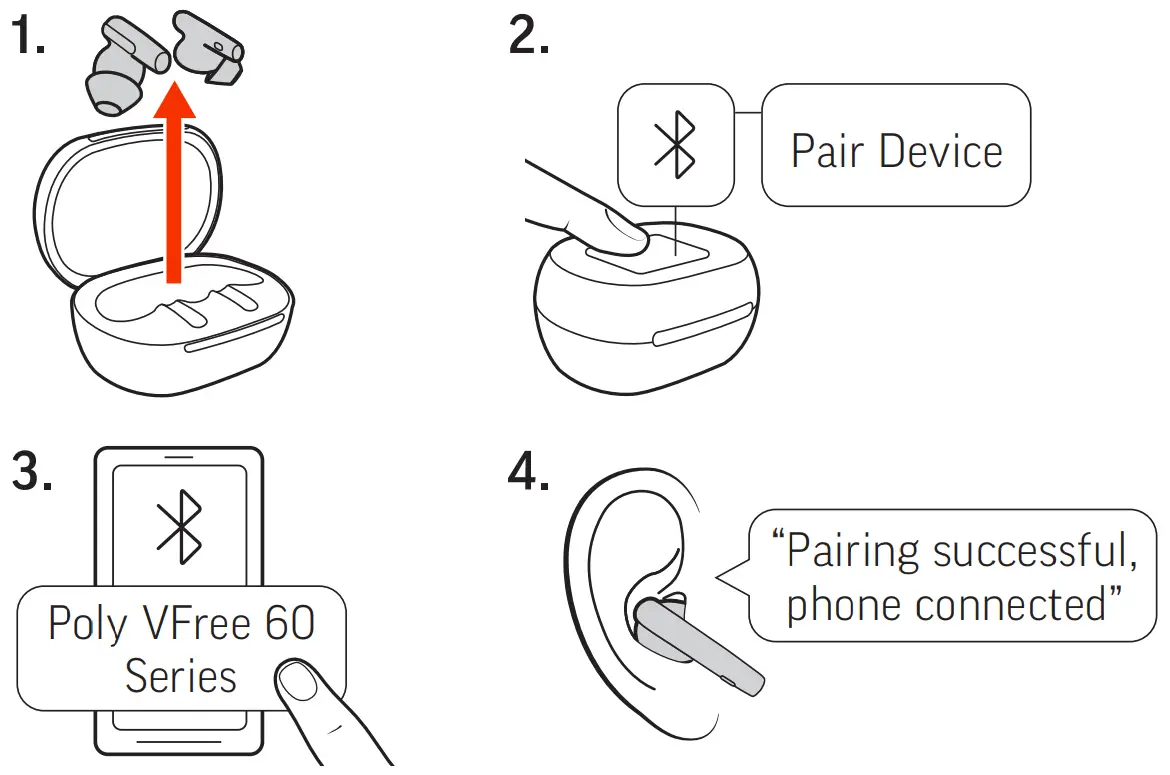 1.

2.

Pair Device

3.

Poly VFree 60 Series

4.

“Pairing successful, phone connected”