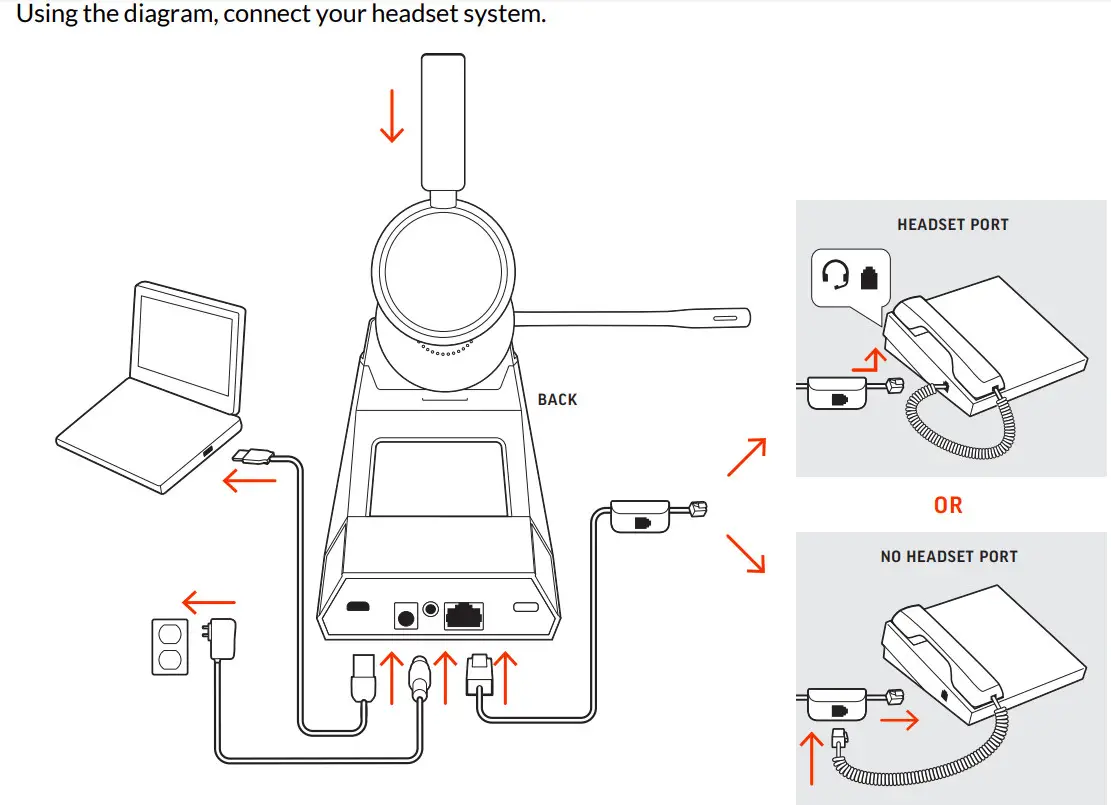 Using the diagram, connect your headset system.

BACK

HEADSET PORT

OR

NO HEADSET PORT