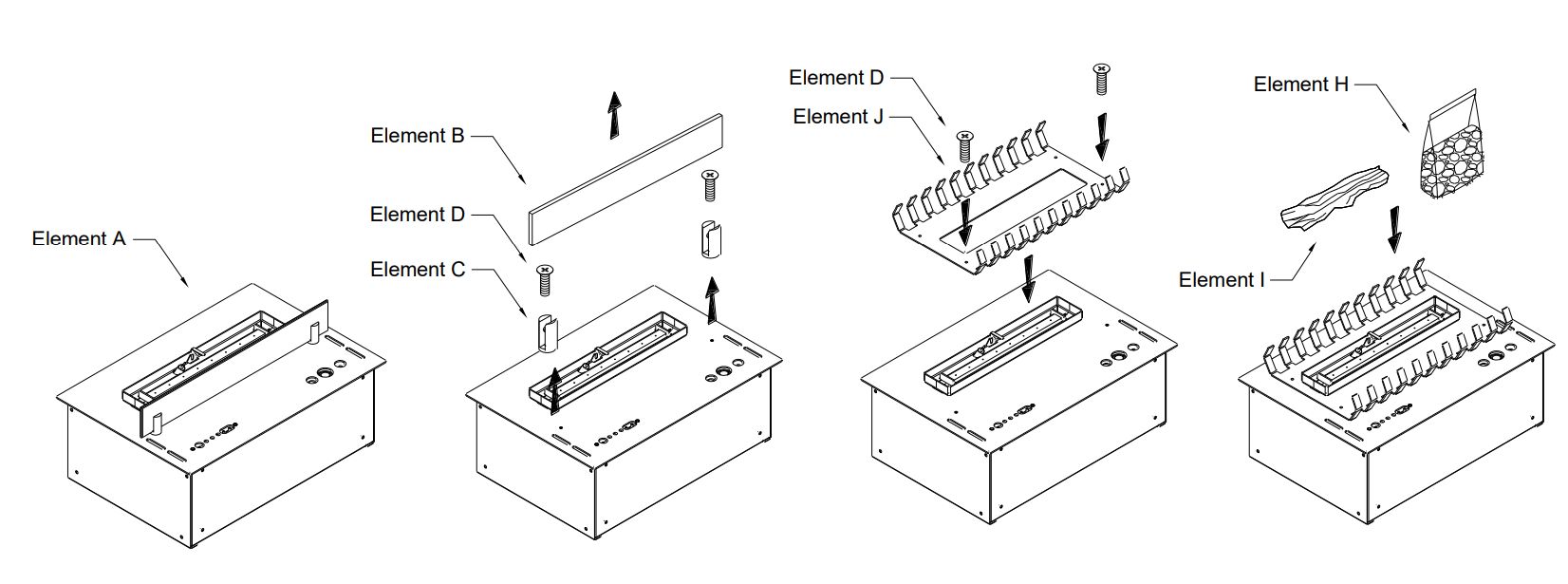 Element A

Element B

Element D

Element C

Element D

Element J

Element H

Element I