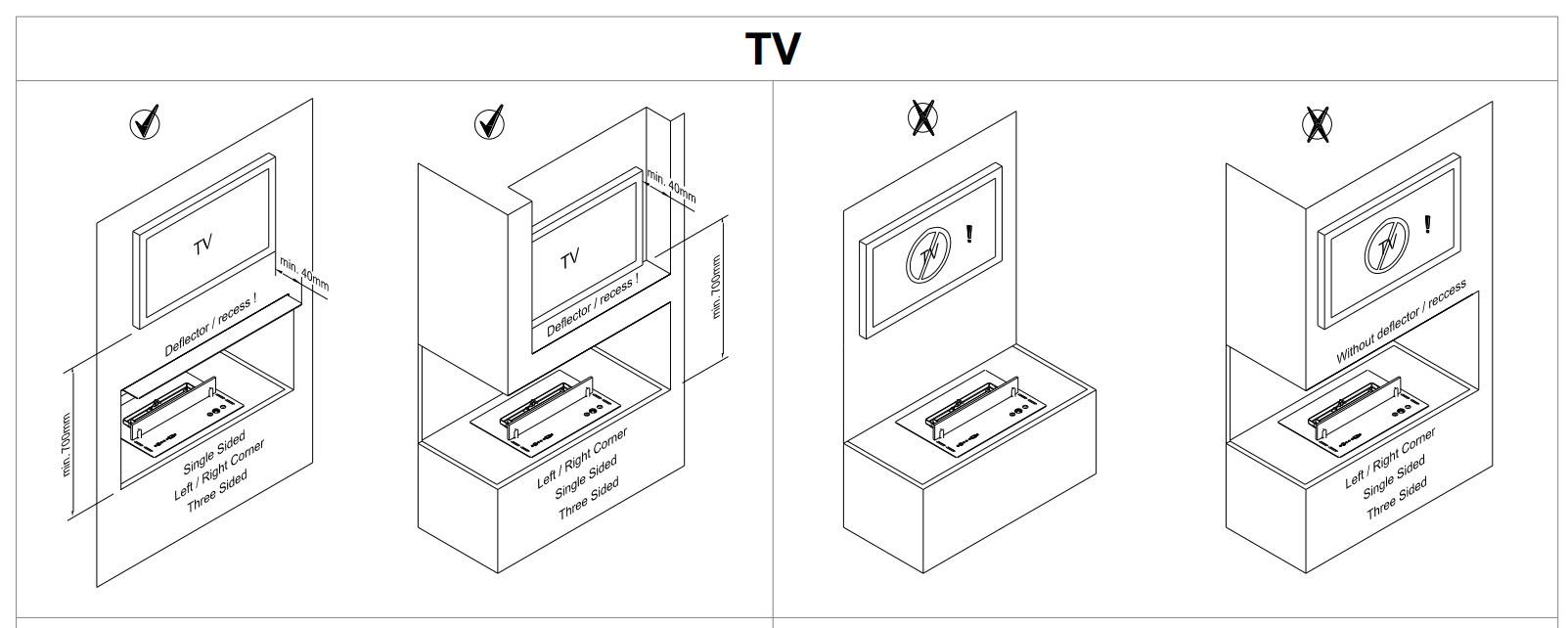 TV

TV
min. 40mm
Deflector / recess !
min. 700mm
Single Sided
Left / Right Corner
Three Sided

min. 40mm
TV
Deflector / recess !
min. 700mm
Left / Right Corner
Single Sided
Three Sided

TV
!

TV
!
Without deflector / reccess
Left / Right Corner
Single Sided
Three Sided